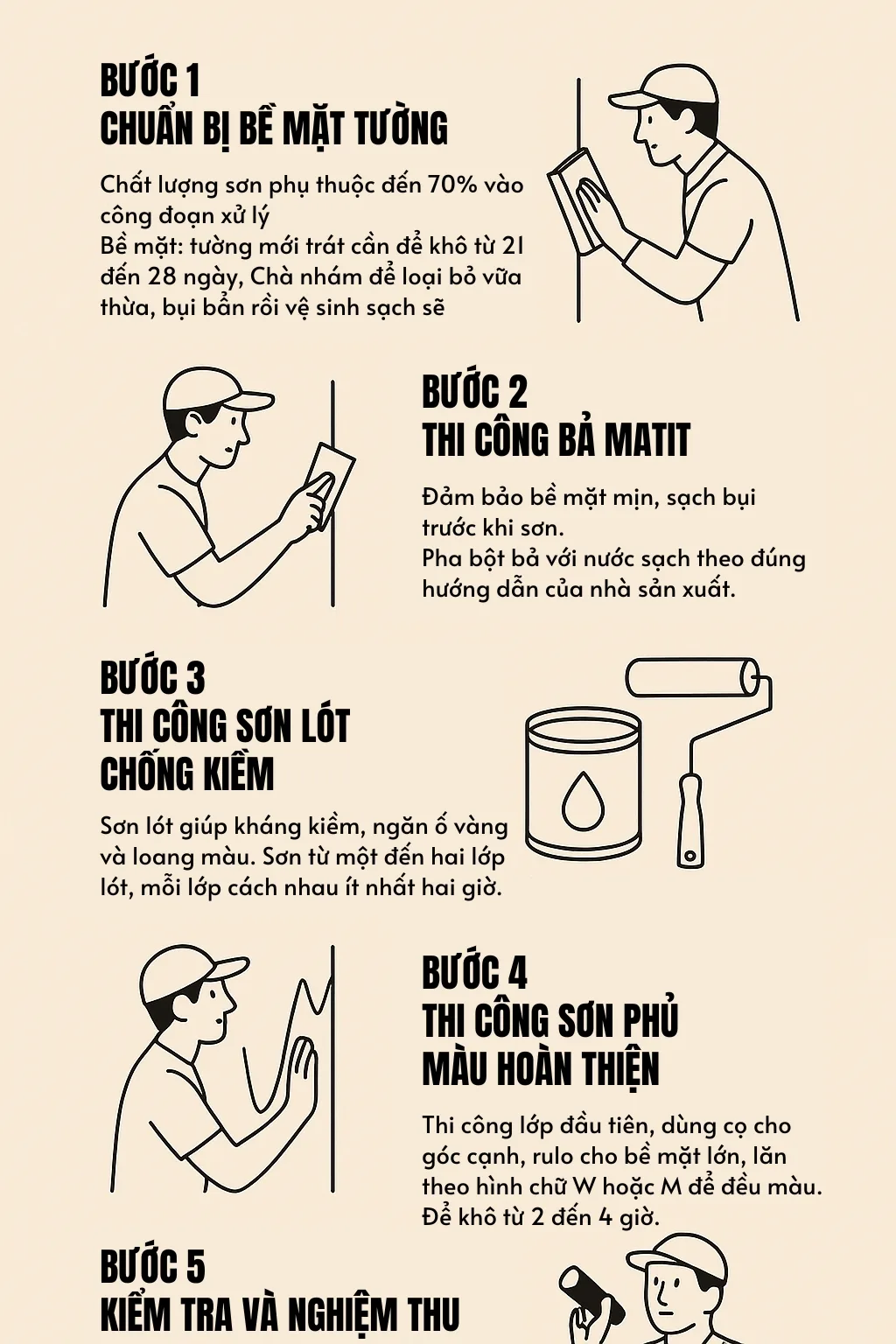 BƯỚC 1
CHUẨN BỊ BỀ MẶT TƯỜNG

Chất lượng sơn phụ thuộc đến 70% vào công đoạn xử lý
Bề mặt: tường mới trát cần để khô từ 21 đến 28 ngày, Chà nhám để loại bỏ vữa thừa, bụi bẩn rồi vệ sinh sạch sẽ

BƯỚC 2
THI CÔNG BẢ MATIT

Đảm bảo bề mặt mịn, sạch bụi trước khi sơn.
Pha bột bả với nước sạch theo đúng hướng dẫn của nhà sản xuất.

BƯỚC 3
THI CÔNG SƠN LÓT CHỐNG KIỀM

Sơn lót giúp kháng kiềm, ngăn ố vàng và loang màu. Sơn từ một đến hai lớp lót, mỗi lớp cách nhau ít nhất hai giờ.

BƯỚC 4
THI CÔNG SƠN PHỦ MÀU HOÀN THIỆN

Thi công lớp đầu tiên, dùng cọ cho góc cạnh, rulo cho bề mặt lớn, lăn theo hình chữ W hoặc M để đều màu.
Để khô từ 2 đến 4 giờ.

BƯỚC 5
KIỂM TRA VÀ NGHIỆM THU